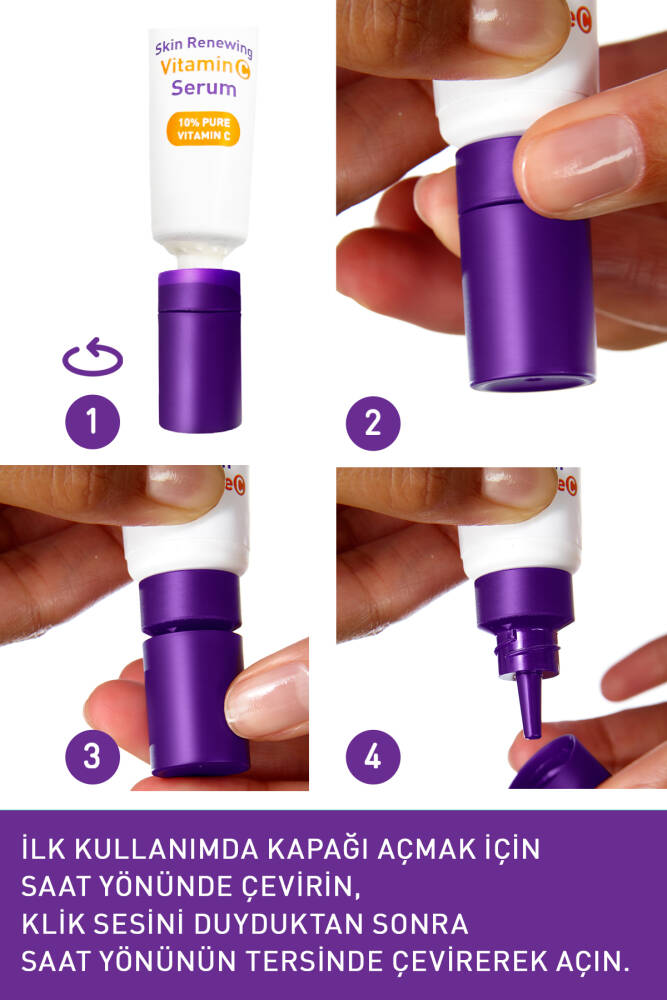 Skin Renewing
Vitamin C
Serum

10% PURE
VITAMIN C

1

2

3

4

İLK KULLANIMDA KAPAĞI AÇMAK İÇİN
SAAT YÖNÜNDE ÇEVİRİN,
KLİK SESİNİ DUYDUKTAN SONRA
SAAT YÖNÜNÜN TERSİNDE ÇEVİREREK AÇIN.