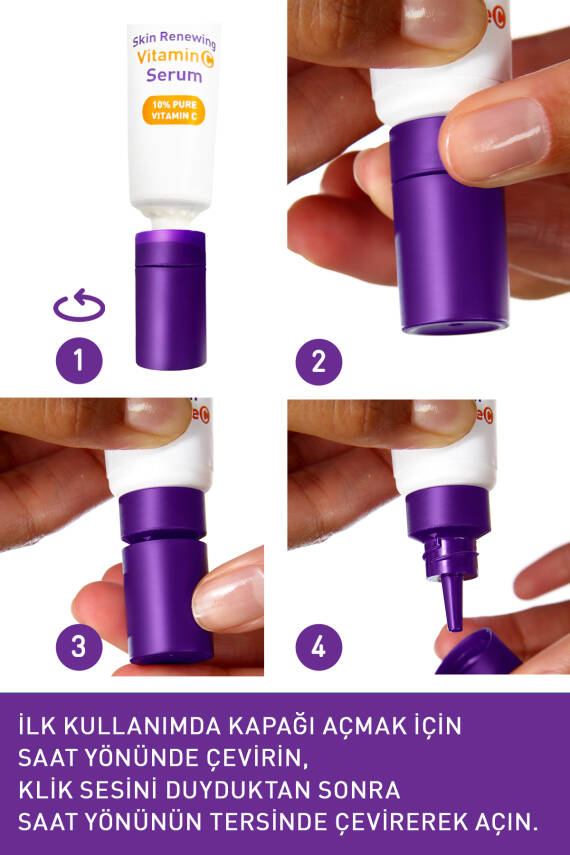 Skin Renewing
Vitamin C
Serum

10% PURE VITAMIN C

1

2

3

4

İLK KULLANIMDA KAPAĞI AÇMAK İÇİN SAAT YÖNÜNDE ÇEVİRİN, KLİK SESİNİ DUYDUKTAN SONRA SAAT YÖNÜNÜN TERSİNDE ÇEVİREREK AÇIN.